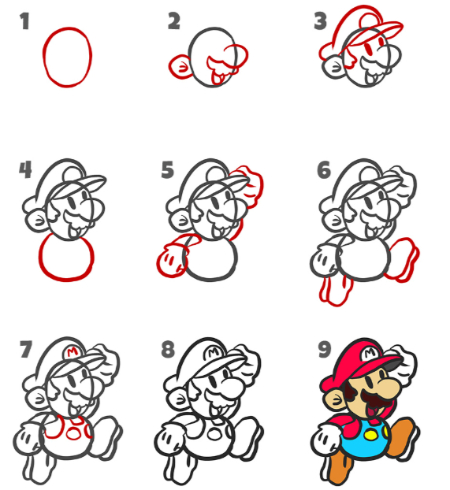 1

2

3

4

5

6

7
M

8
M

9
M