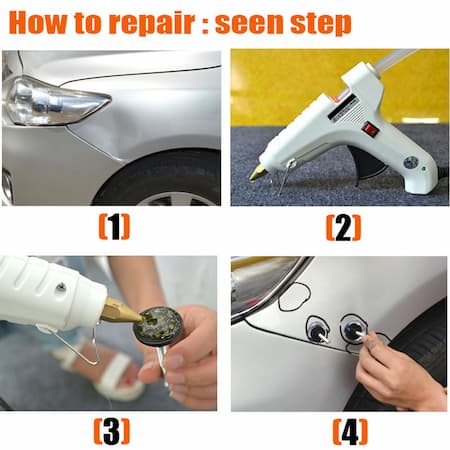 How to repair : seen step

(1)

(2)

(3)

(4)