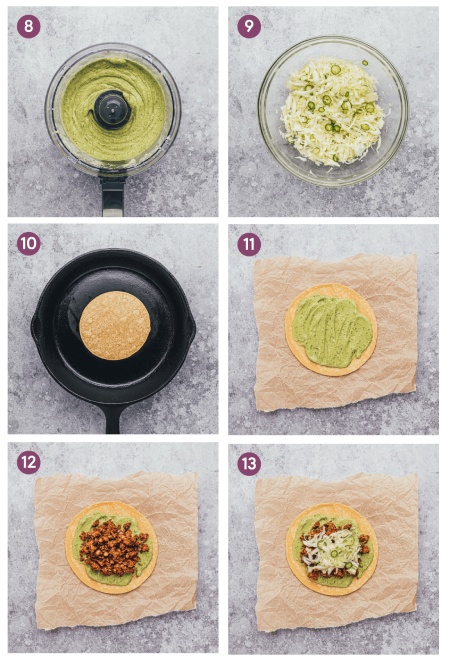 8

9

10

11

12

13