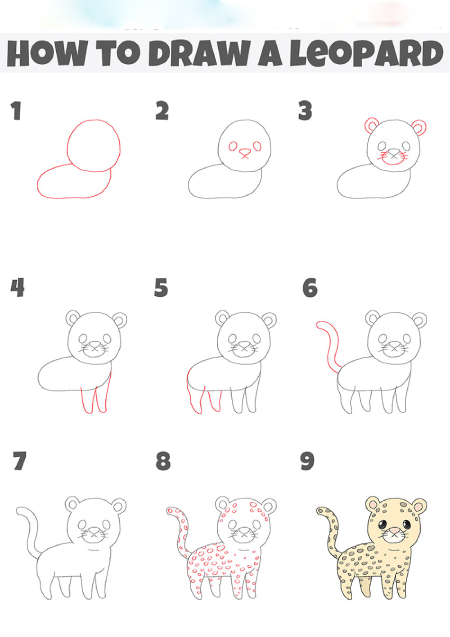 HOW TO DRAW A LEOPARD

1

2

3

4

5

6

7

8

9