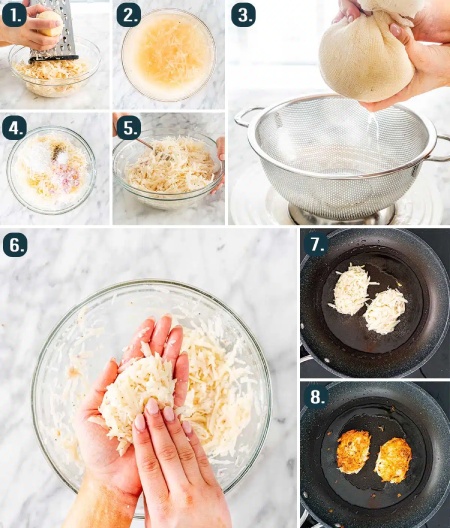 1.

2.

3.

4.

5.

6.

7.

8.