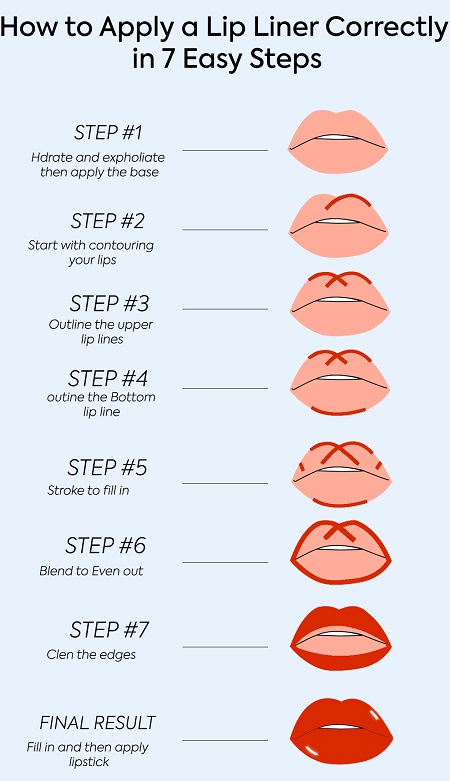 How to Apply a Lip Liner Correctly in 7 Easy Steps

STEP #1
Hdrate and expholiate then apply the base

STEP #2
Start with contouring your lips

STEP #3
Outline the upper lip lines

STEP #4
outine the Bottom lip line

STEP #5
Stroke to fill in

STEP #6
Blend to Even out

STEP #7
Clen the edges

FINAL RESULT
Fill in and then apply lipstick