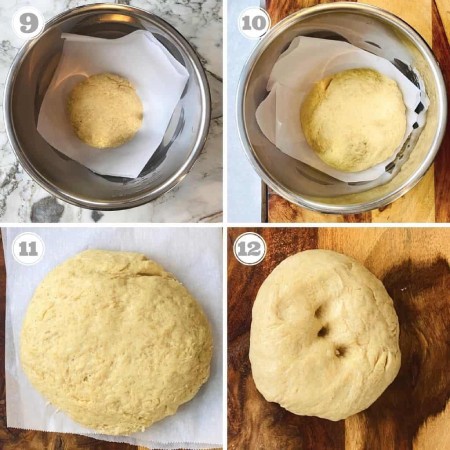 9

10

11

12