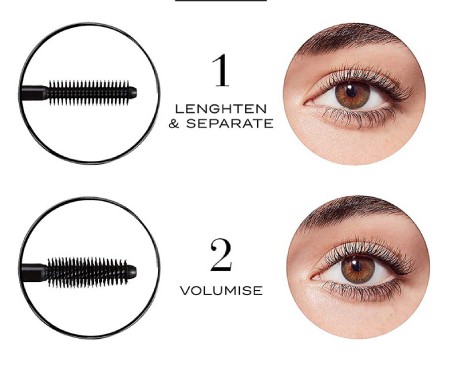 1

LENGHTEN
& SEPARATE

2

VOLUMISE