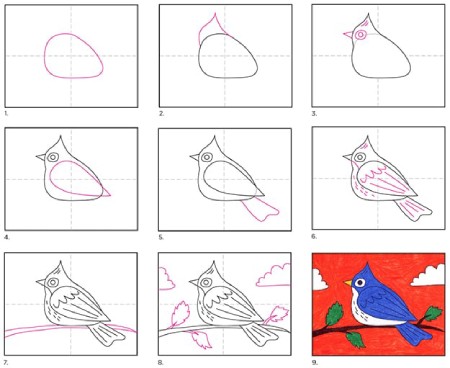 1.

2.

3.

4.

5.

6.

7.

8.

9.