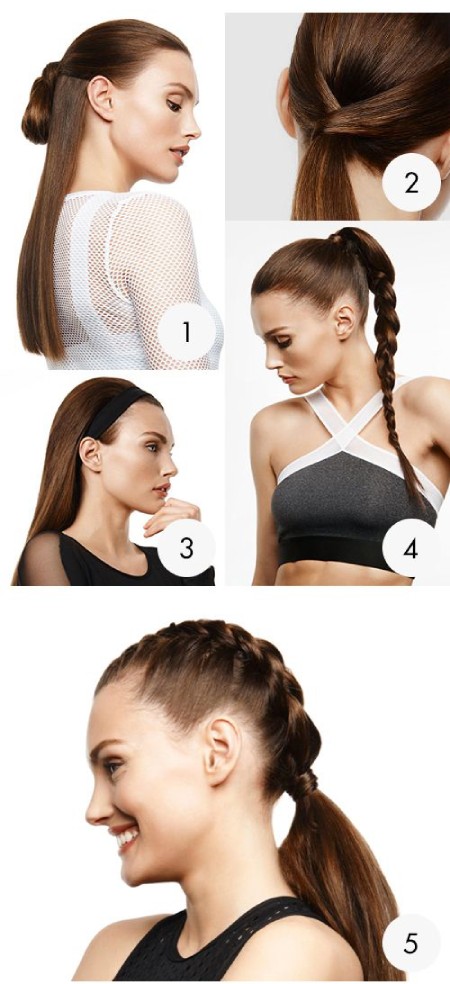 1
2
3
4
5