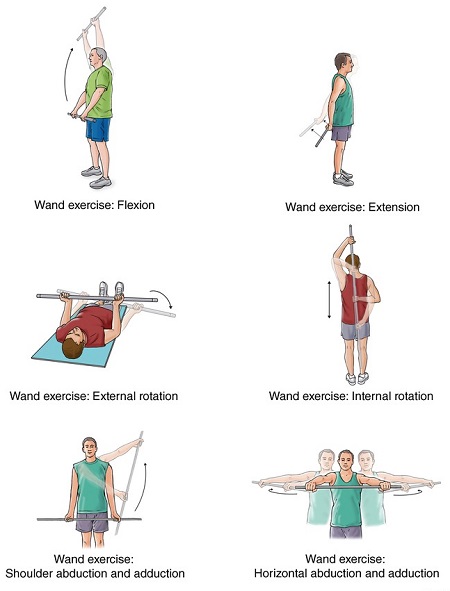 Wand exercise: Flexion

Wand exercise: Extension

Wand exercise: External rotation

Wand exercise: Internal rotation

Wand exercise: Shoulder abduction and adduction

Wand exercise: Horizontal abduction and adduction