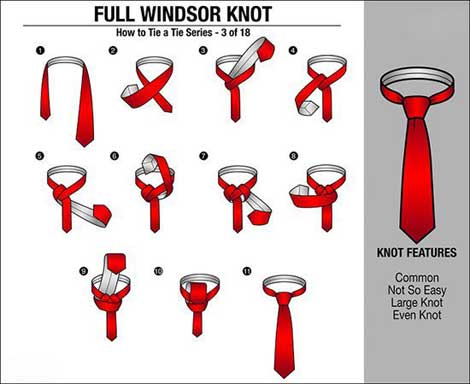 FULL WINDSOR KNOT

How to Tie a Tie Series - 3 of 18

1

2

3

4

5

6

7

8

9

10

11

KNOT FEATURES

Common
Not So Easy
Large Knot
Even Knot