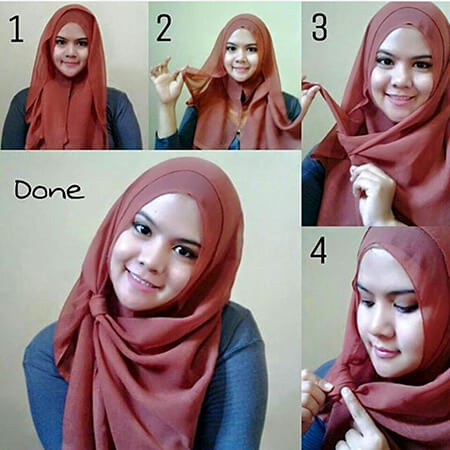 1

2

3

Done

4